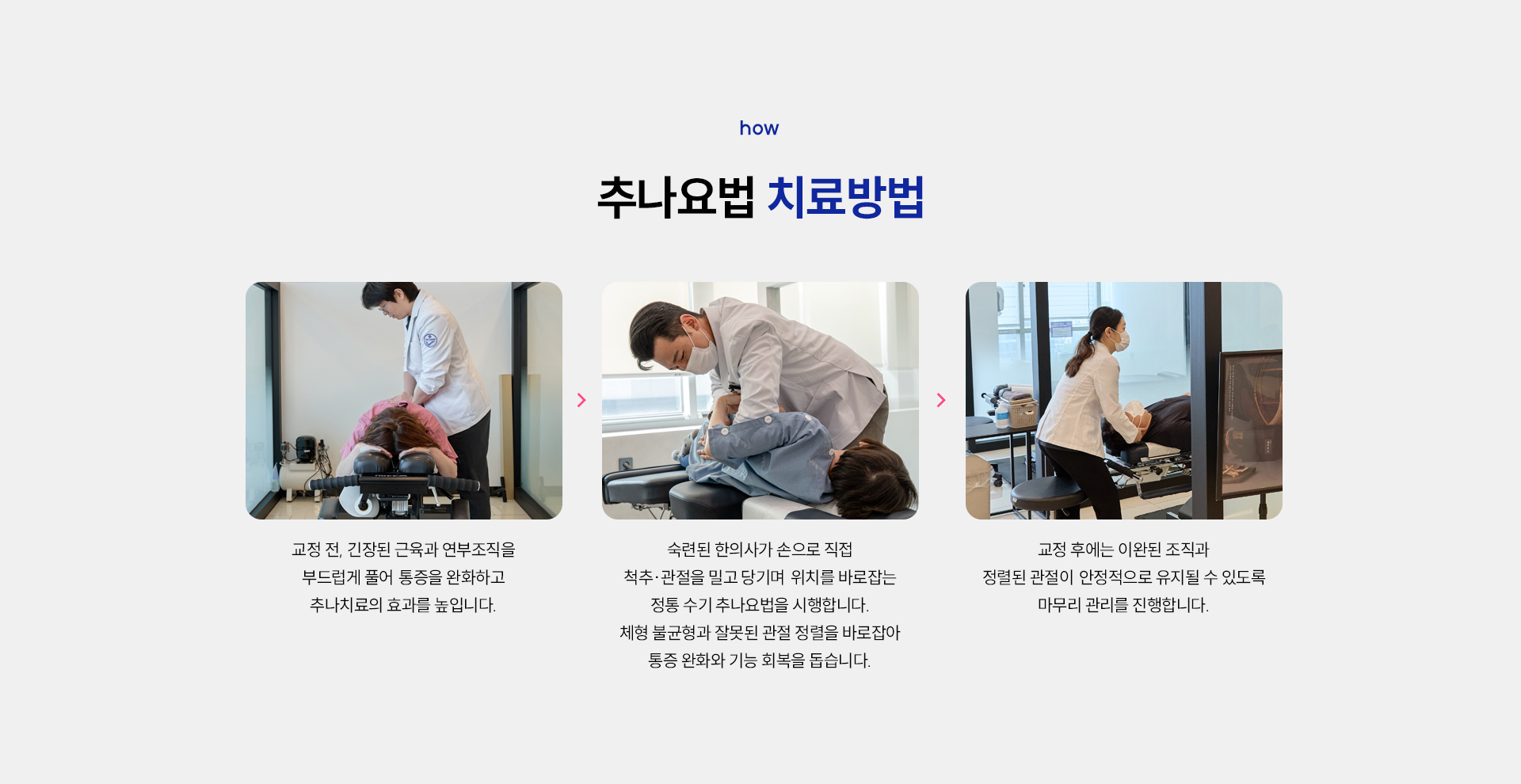 how

추나요법 치료방법

교정 전, 긴장된 근육과 연부조직을
부드럽게 풀어 통증을 완화하고
추나치료의 효과를 높입니다.

숙련된 한의사가 손으로 직접
척추·관절을 밀고 당기며 위치를 바로잡는
정통 수기 추나요법을 시행합니다.
체형 불균형과 잘못된 관절 정렬을 바로잡아
통증 완화와 기능 회복을 돕습니다.

교정 후에는 이완된 조직과
정렬된 관절이 안정적으로 유지될 수 있도록
마무리 관리를 진행합니다.